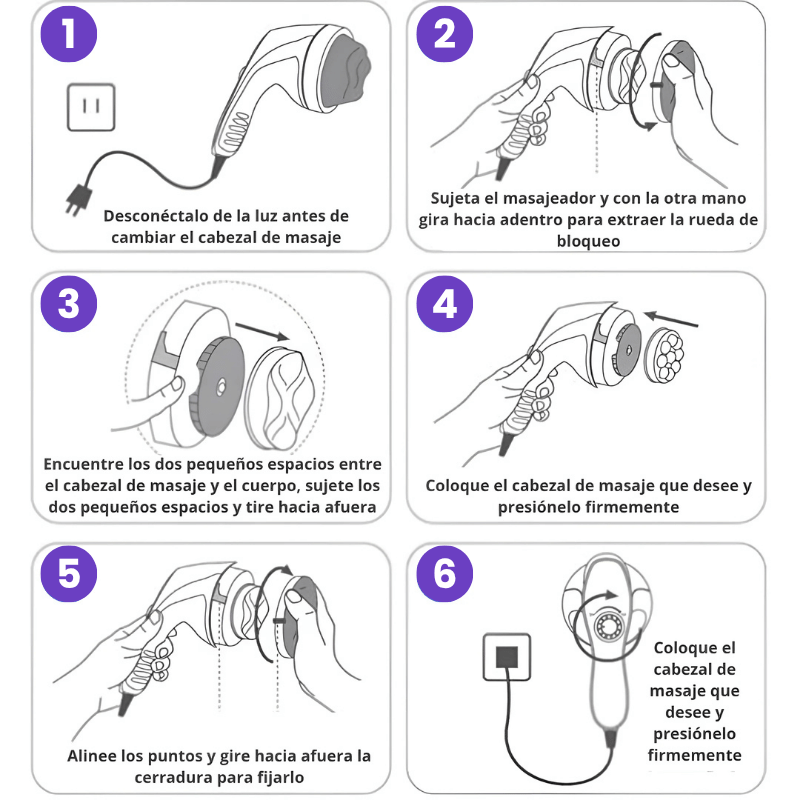 1

Desconéctalo de la luz antes de cambiar el cabezal de masaje

2

Sujeta el masajeador y con la otra mano gira hacia adentro para extraer la rueda de bloqueo

3

Encuentre los dos pequeños espacios entre el cabezal de masaje y el cuerpo, sujete los dos pequeños espacios y tire hacia afuera

4

Coloque el cabezal de masaje que desee y presiónelo firmemente

5

Alinee los puntos y gire hacia afuera la cerradura para fijarlo

6

Coloque el cabezal de masaje que desee y presiónelo firmemente